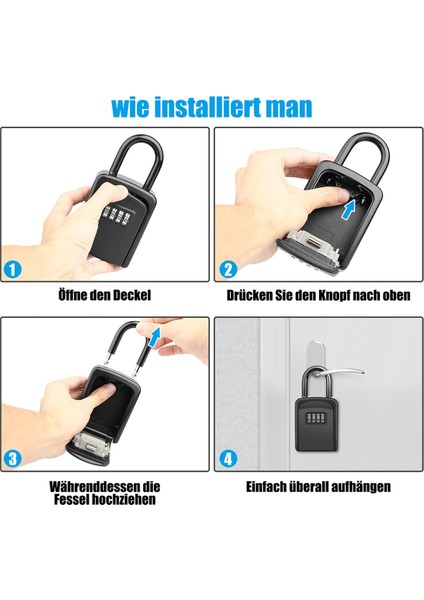 wie installiert man

1

Öffne den Deckel

2

Drücken Sie den Knopf nach oben

3

Währenddessen die Fessel hochziehen

4

Einfach überall aufhängen