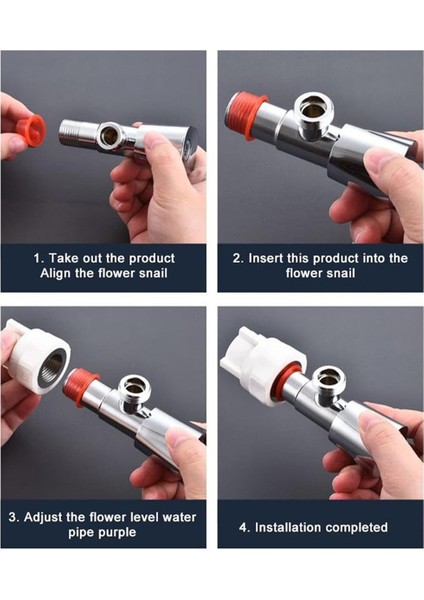 1. Take out the product
Align the flower snail

2. Insert this product into the flower snail

3. Adjust the flower level water pipe purple

4. Installation completed