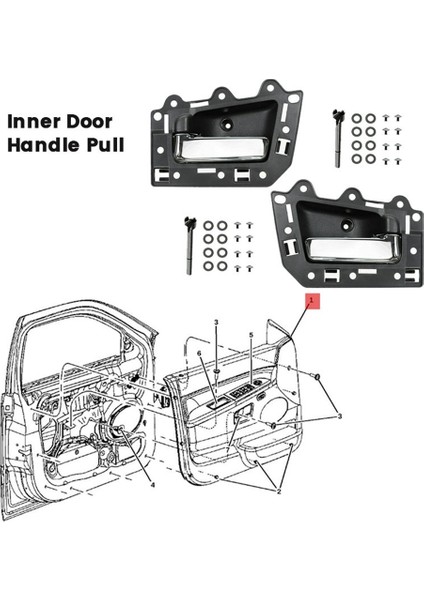 Inner Door Handle Pull

1
3
5
6
3
4
2