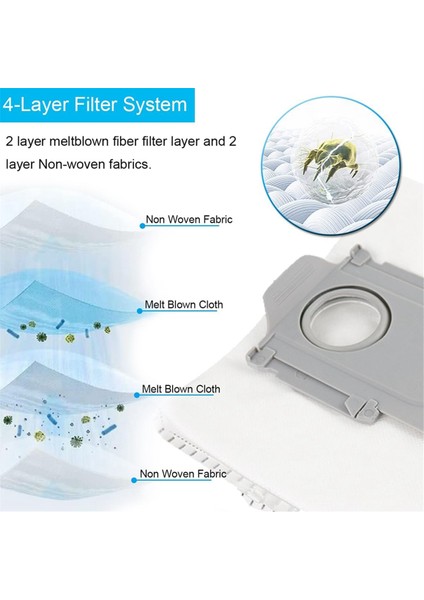 4-Layer Filter System

2 layer meltblown fiber filter layer and 2 layer Non-woven fabrics.

Non Woven Fabric

Melt Blown Cloth

Melt Blown Cloth

Non Woven Fabric