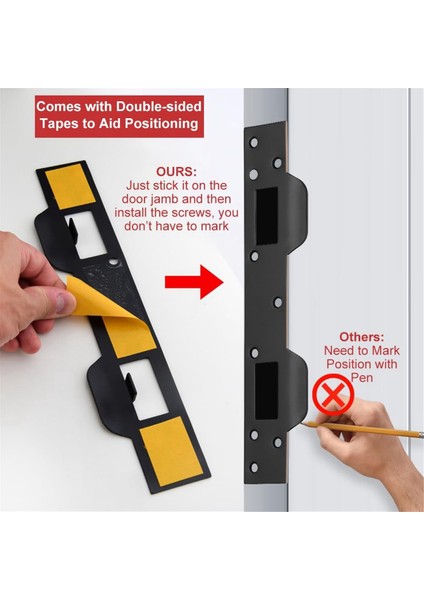 Comes with Double-sided Tapes to Aid Positioning

OURS:
Just stick it on the door jamb and then install the screws, you don't have to mark

Others:
Need to Mark Position with Pen