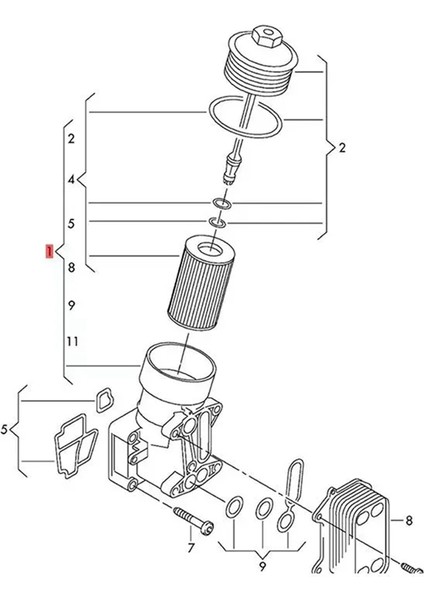 2
4
5
1
8
9
11
2
5
7
9
8