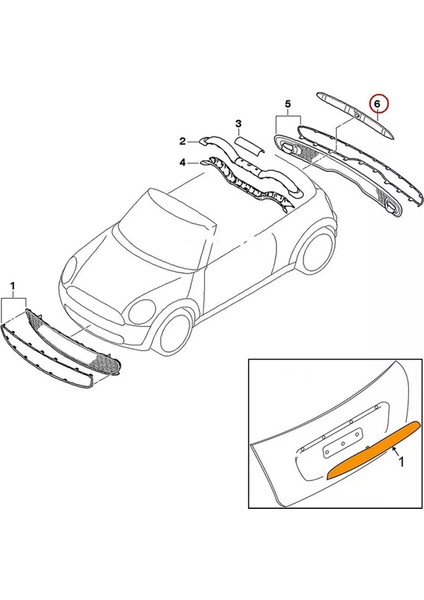 6
5
3
2
4
1
1