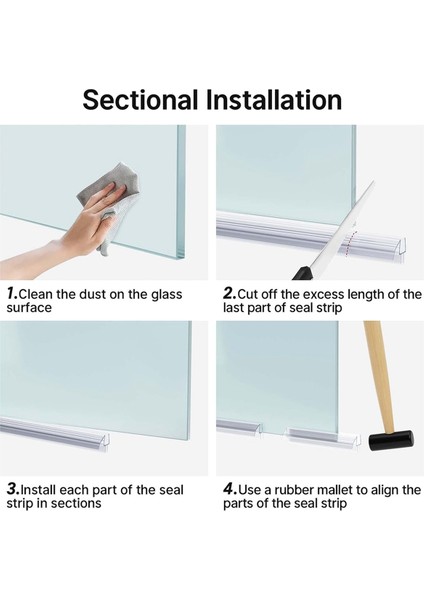 Sectional Installation

1.Clean the dust on the glass surface

2.Cut off the excess length of the last part of seal strip

3.Install each part of the seal strip in sections

4.Use a rubber mallet to align the parts of the seal strip