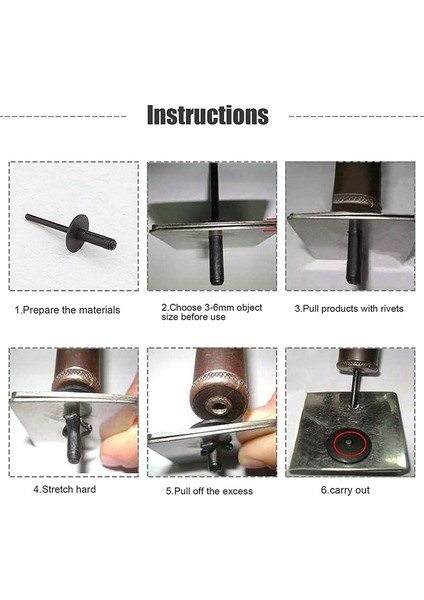 Instructions

1.Prepare the materials

2.Choose 3-6mm object size before use

3.Pull products with rivets

4.Stretch hard

5.Pull off the excess

6.carry out