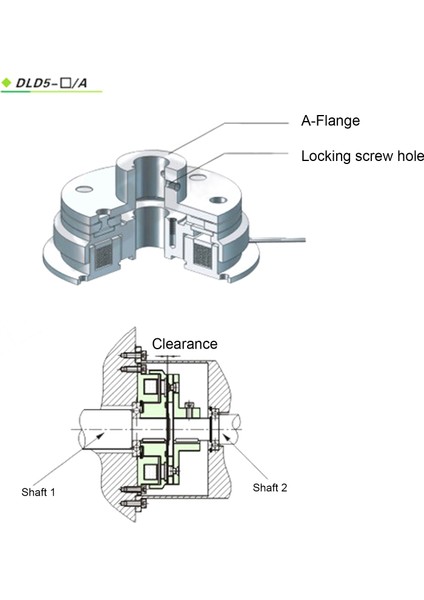 DLD5-□/A

A-Flange

Locking screw hole

Clearance

Shaft 1

Shaft 2