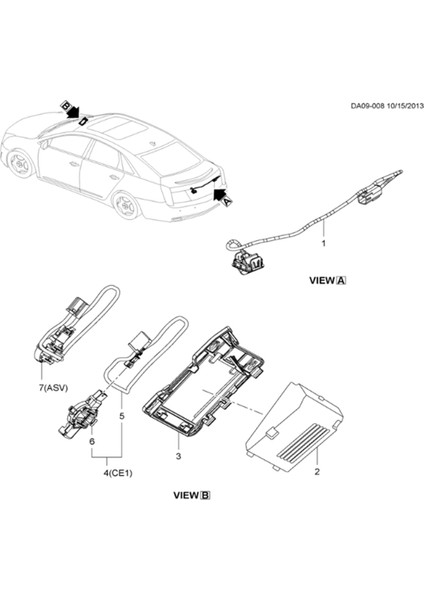 DA09-008 10/15/2013

B

A

1

VIEW A

7(ASV)

5

6

4(CE1)

3

2

VIEW B