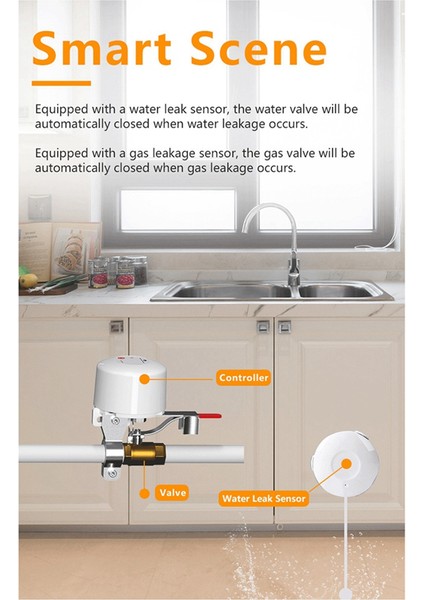 Smart Scene

Equipped with a water leak sensor, the water valve will be automatically closed when water leakage occurs.

Equipped with a gas leakage sensor, the gas valve will be automatically closed when gas leakage occurs.

Controller

Valve

Water Leak Sensor