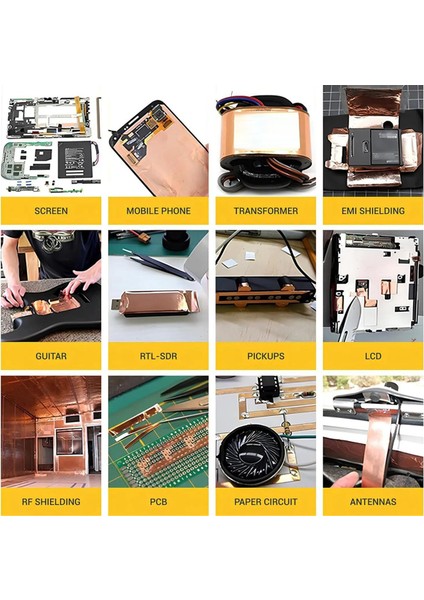 SCREEN

MOBILE PHONE

TRANSFORMER

EMI SHIELDING

GUITAR

RTL-SDR

PICKUPS

LCD

RF SHIELDING

PCB

PAPER CIRCUIT

ANTENNAS