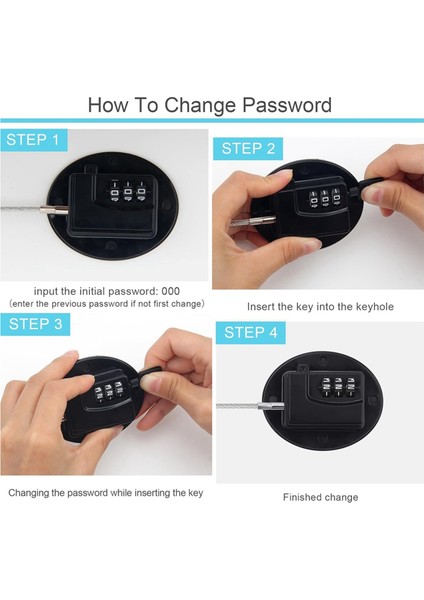 How To Change Password

STEP 1

input the initial password: 000
(enter the previous password if not first change)

STEP 2

Insert the key into the keyhole

STEP 3

Changing the password while inserting the key

STEP 4

Finished change