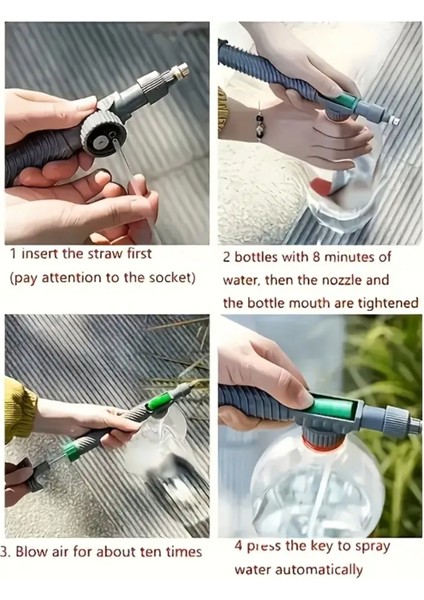 1 insert the straw first
(pay attention to the socket)

2 bottles with 8 minutes of water, then the nozzle and the bottle mouth are tightened

3. Blow air for about ten times

4 press the key to spray water automatically