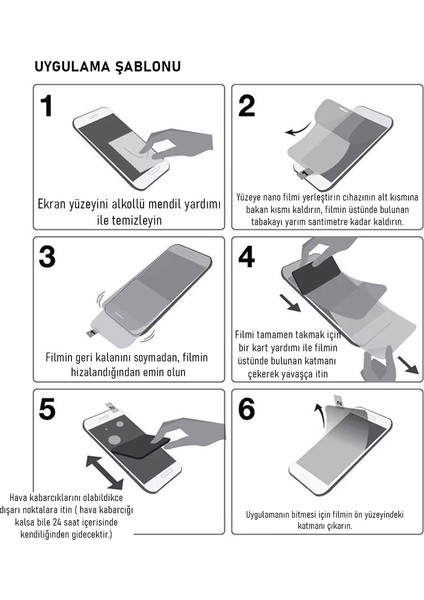 UYGULAMA ŞABLONU

1

Ekran yüzeyini alkollü mendil yardımı ile temizleyin

2

Yüzeye nano filmi yerleştirin cihazının alt kısmına bakan kısmı kaldırın, filmin üstünde bulunan tabakayı yarım santimetre kadar kaldırın.

3

Filmin geri kalanını soymadan, filmin hizalandığından emin olun

4

Filmi tamamen takmak için bir kart yardımı ile filmin üstünde bulunan katmanı çekerek yavaşça itin

5

Hava kabarcıklarını olabildikce dışarı noktalara itin ( hava kabarcığı kalsa bile 24 saat içerisinde kendiliğinden gidecektir.)

6

Uygulamanın bitmesi için filmin ön yüzeyindeki katmanı çıkarın.