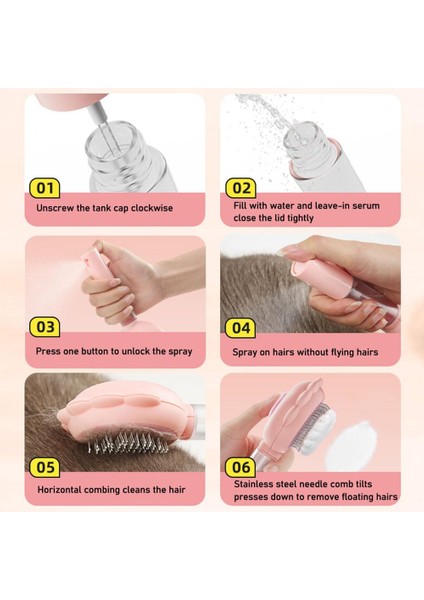 01
Unscrew the tank cap clockwise

02
Fill with water and leave-in serum close the lid tightly

03
Press one button to unlock the spray

04
Spray on hairs without flying hairs

05
Horizontal combing cleans the hair

06
Stainless steel needle comb tilts presses down to remove floating hairs