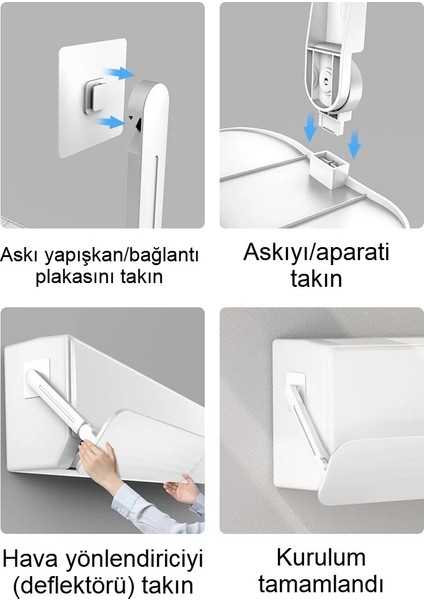 Askı yapışkan/bağlantı plakasını takın

Askıyı/aparati takın

Hava yönlendiriciyi (deflektörü) takın

Kurulum tamamlandı