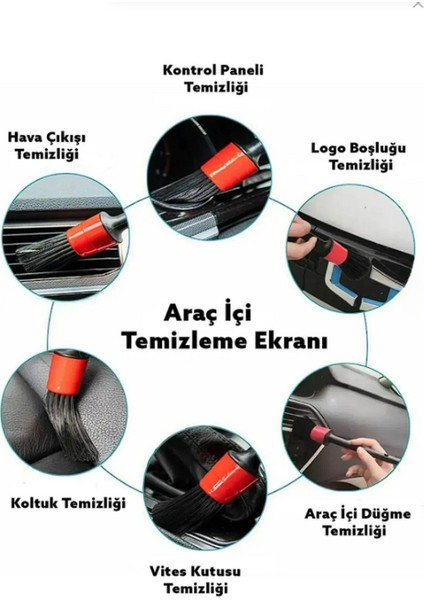 Kontrol Paneli Temizliği

Hava Çıkışı Temizliği

Logo Boşluğu Temizliği

Araç İçi Temizleme Ekranı

Koltuk Temizliği

Araç İçi Düğme Temizliği

Vites Kutusu Temizliği