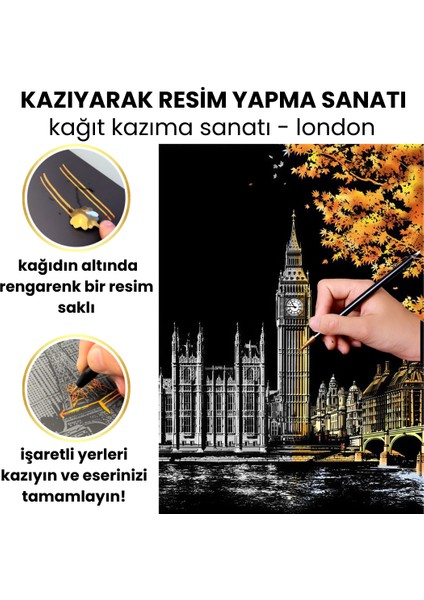 KAZIYARAK RESİM YAPMA SANATI
kağıt kazıma sanatı - london

kağıdın altında rengarenk bir resim saklı

işaretli yerleri kazıyın ve eserinizi tamamlayın!