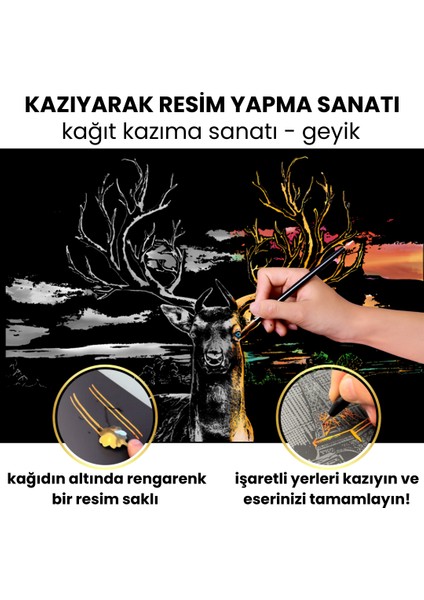 KAZIYARAK RESİM YAPMA SANATI
kağıt kazıma sanatı - geyik

kağıdın altında rengarenk bir resim saklı

işaretli yerleri kazıyın ve eserinizi tamamlayın!