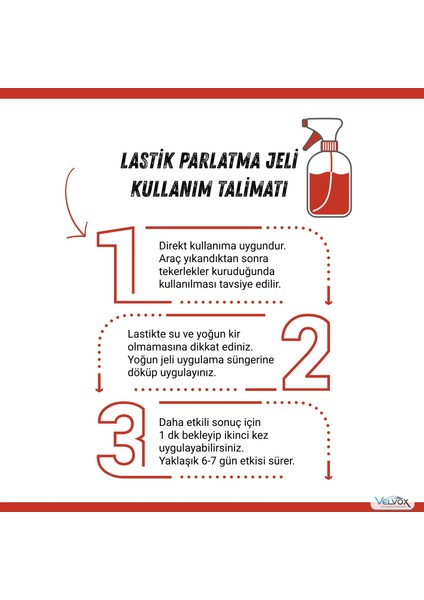 LASTİK PARLATMA JELİ KULLANIM TALİMATI

1

Direkt kullanıma uygundur. Araç yıkandıktan sonra tekerlekler kuruduğunda kullanılması tavsiye edilir.

2

Lastikte su ve yoğun kir olmamasına dikkat ediniz. Yoğun jeli uygulama süngerine döküp uygulayınız.

3

Daha etkili sonuç için 1 dk bekleyip ikinci kez uygulayabilirsiniz. Yaklaşık 6-7 gün etkisi sürer.

VELVOX