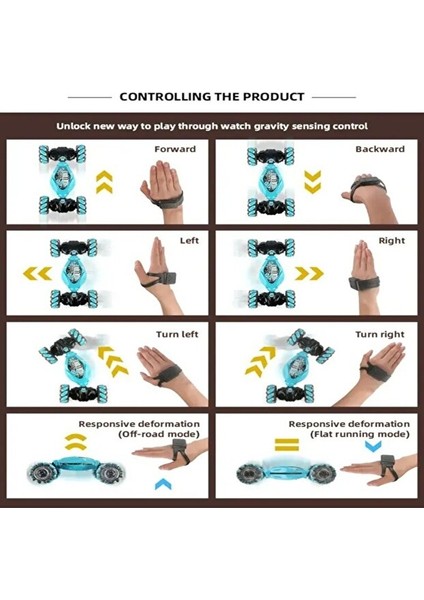 CONTROLLING THE PRODUCT

Unlock new way to play through watch gravity sensing control

Forward

Backward

Left

Right

Turn left

Turn right

Responsive deformation (Off-road mode)

Responsive deformation (Flat running mode)