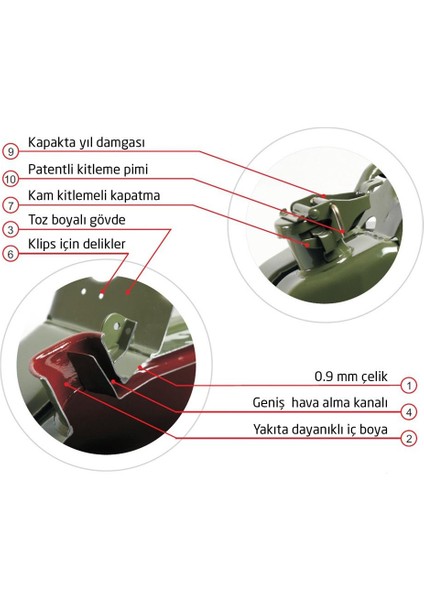 9 Kapakta yıl damgası
10 Patentli kitleme pimi
7 Kam kitlemeli kapatma
3 Toz boyalı gövde
6 Klips için delikler

0.9 mm çelik 1
Geniş hava alma kanalı 4
Yakıta dayanıklı iç boya 2