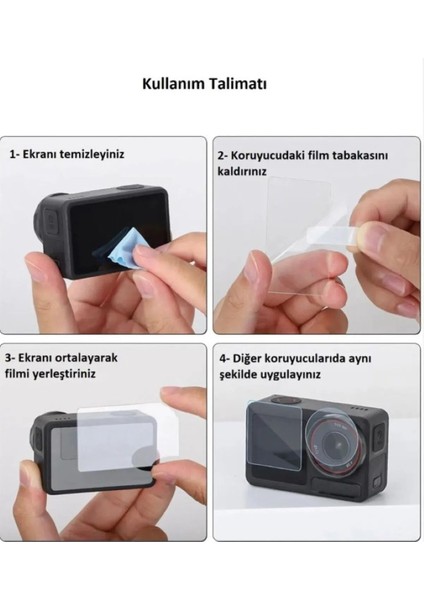 Kullanım Talimatı

1- Ekranı temizleyiniz

2- Koruyucudaki film tabakasını kaldırınız

3- Ekranı ortalayarak filmi yerleştiriniz

4- Diğer koruyucularıda aynı şekilde uygulayınız