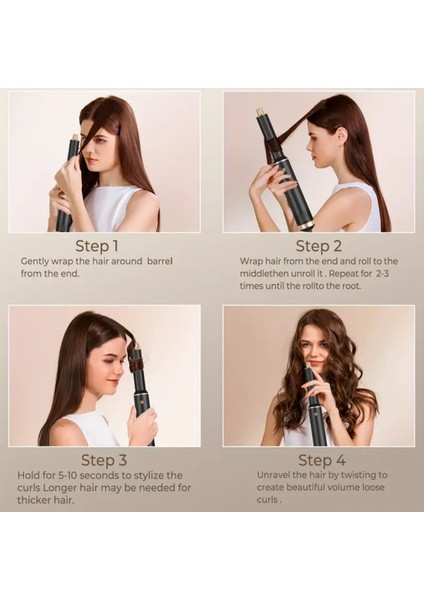 Step 1
Gently wrap the hair around barrel from the end.

Step 2
Wrap hair from the end and roll to the middlethen unroll it . Repeat for 2-3 times until the rollto the root.

Step 3
Hold for 5-10 seconds to stylize the curls Longer hair may be needed for thicker hair.

Step 4
Unravel the hair by twisting to create beautiful volume loose curls .