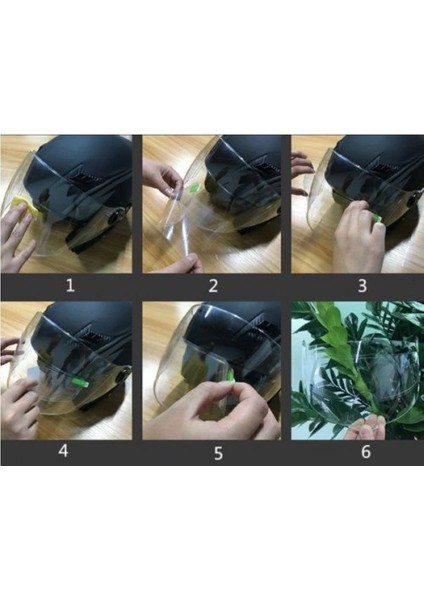 1
2
3
4
5
6