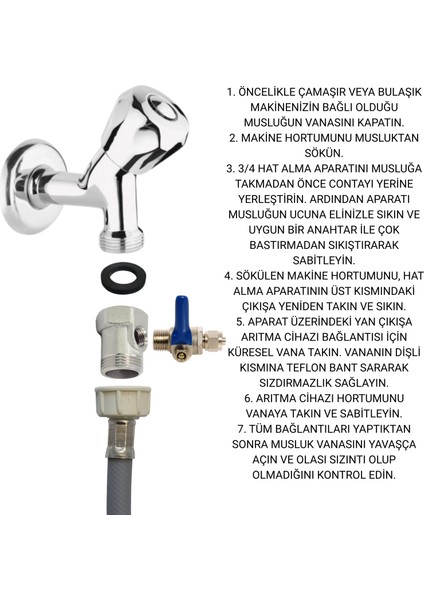 1. ÖNCELİKLE ÇAMAŞIR VEYA BULAŞIK MAKİNENİZİN BAĞLI OLDUĞU MUSLUĞUN VANASINI KAPATIN.
2. MAKİNE HORTUMUNU MUSLUKTAN SÖKÜN.
3. 3/4 HAT ALMA APARATINI MUSLUĞA TAKMADAN ÖNCE CONTAYI YERİNE YERLEŞTİRİN. ARDINDAN APARATI MUSLUĞUN UCUNA ELİNİZLE SIKIN VE UYGUN BİR ANAHTAR İLE ÇOK BASTIRMADAN SIKIŞTIRARAK SABİTLEYİN.
4. SÖKÜLEN MAKİNE HORTUMUNU, HAT ALMA APARATININ ÜST KISMINDAKİ ÇIKIŞA YENİDEN TAKIN VE SIKIN.
5. APARAT ÜZERİNDEKİ YAN ÇIKIŞA ARITMA CİHAZI BAĞLANTISI İÇİN KÜRESEL VANA TAKIN. VANANIN DİŞLİ KISMINA TEFLON BANT SARARAK SIZDIRMAZLIK SAĞLAYIN.
6. ARITMA CİHAZI HORTUMUNU VANAYA TAKIN VE SABİTLEYİN.
7. TÜM BAĞLANTILARI YAPTIKTAN SONRA MUSLUK VANASINI YAVAŞÇA AÇIN VE OLASI SIZINTI OLUP OLMADIĞINI KONTROL EDİN.