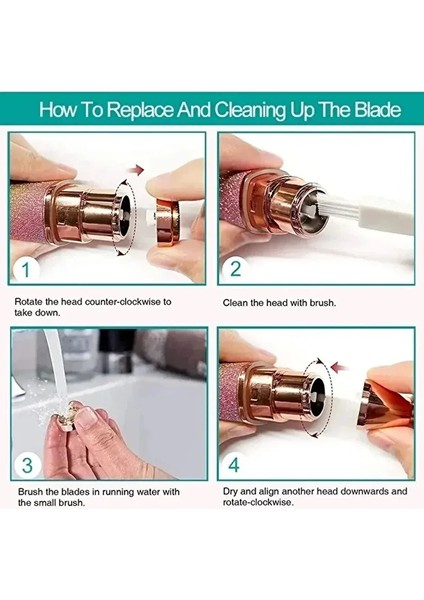 How To Replace And Cleaning Up The Blade

1

Rotate the head counter-clockwise to take down.

2

Clean the head with brush.

3

Brush the blades in running water with the small brush.

4

Dry and align another head downwards and rotate-clockwise.