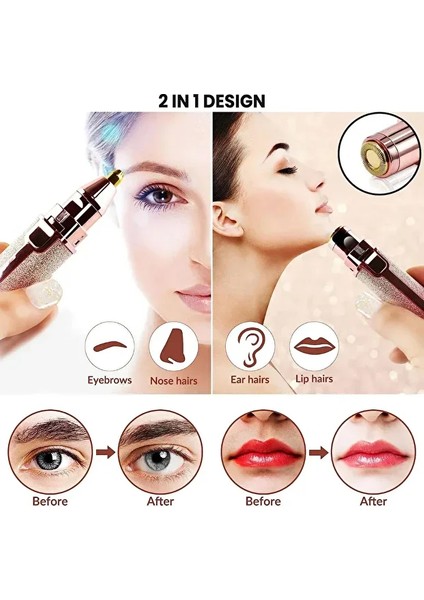 2 IN 1 DESIGN

Eyebrows

Nose hairs

Ear hairs

Lip hairs

Before

After

Before

After