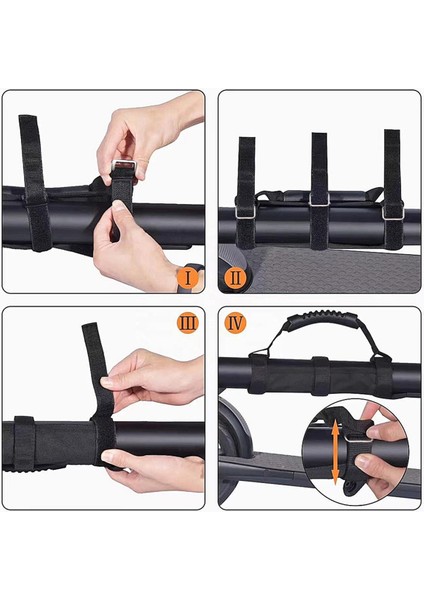 I

II

III

IV