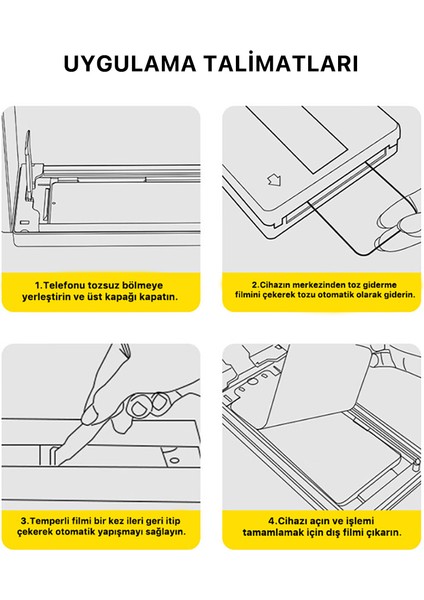 UYGULAMA TALİMATLARI

1.Telefonu tozsuz bölmeye yerleştirin ve üst kapağı kapatın.

2.Cihazın merkezinden toz giderme filmini çekerek tozu otomatik olarak giderin.

3.Temperli filmi bir kez ileri geri itip çekerek otomatik yapışmayı sağlayın.

4.Cihazı açın ve işlemi tamamlamak için dış filmi çıkarın.