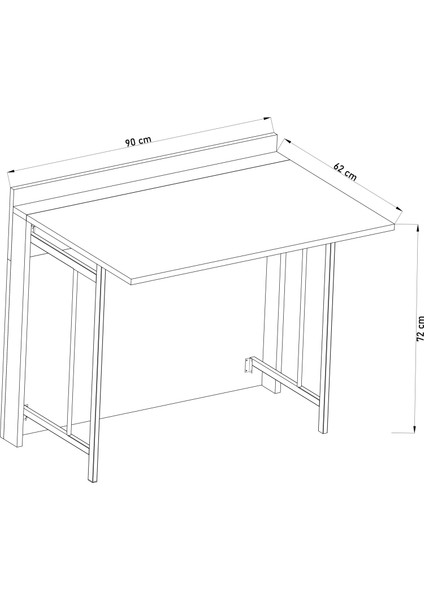 90 cm
62 cm
72 cm