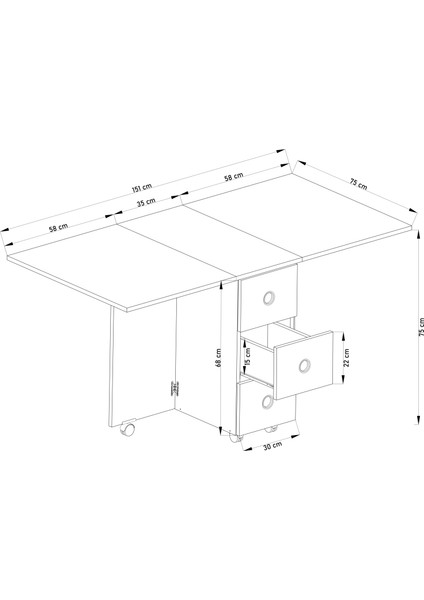 151 cm
58 cm
35 cm
58 cm
75 cm
75 cm
68 cm
15 cm
22 cm
30 cm