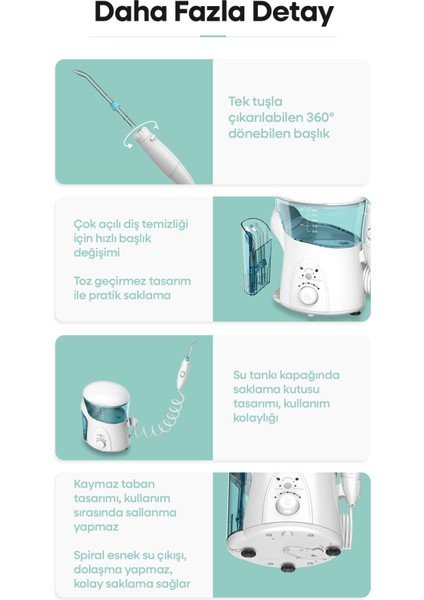 Daha Fazla Detay

Tek tuşla çıkarılabilen 360° dönebilen başlık

Çok açılı diş temizliği için hızlı başlık değişimi

Toz geçirmez tasarım ile pratik saklama

Su tankı kapağında saklama kutusu tasarımı, kullanım kolaylığı

Kaymaz taban tasarımı, kullanım sırasında sallanma yapmaz

Spiral esnek su çıkışı, dolaşma yapmaz, kolay saklama sağlar