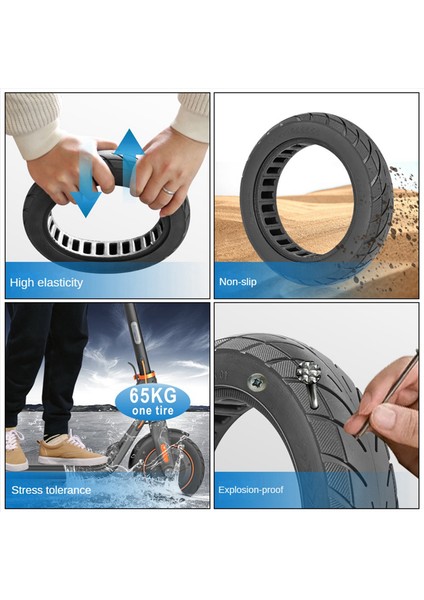 High elasticity

Non-slip

65KG
one tire

Stress tolerance

Explosion-proof