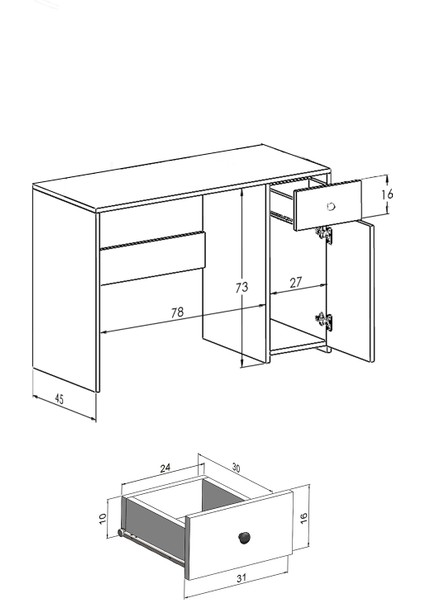 16
73
27
78
45
24
30
10
16
31