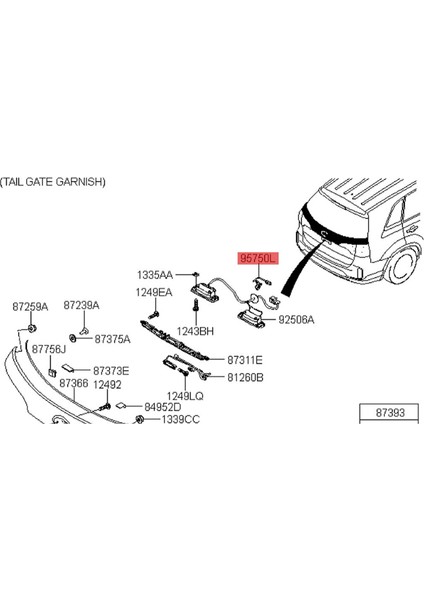 (TAIL GATE GARNISH)

95750L

1335AA

1249EA

1243BH

92506A

87259A

87239A

87375A

87756J

87373E

87311E

81260B

87366

12492

1249LQ

84952D

1339CC

87393