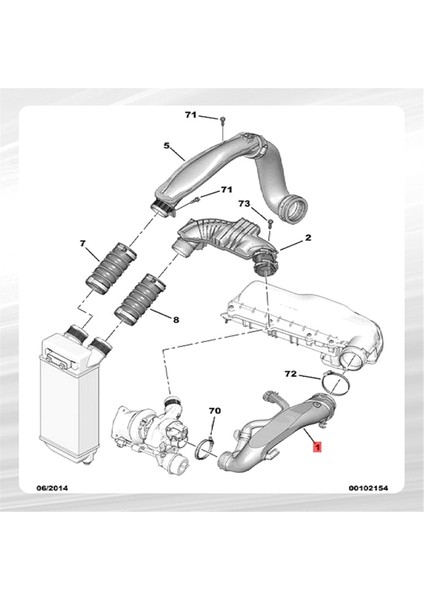 71
5
71
73
2
7
8
72
70
1
06/2014
00102154