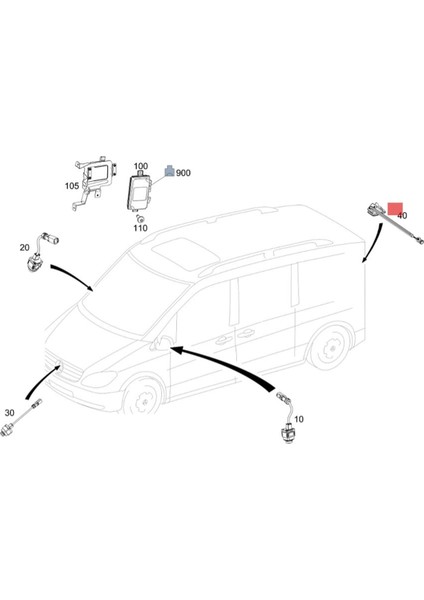 100
900
105
110
40
20
30
10