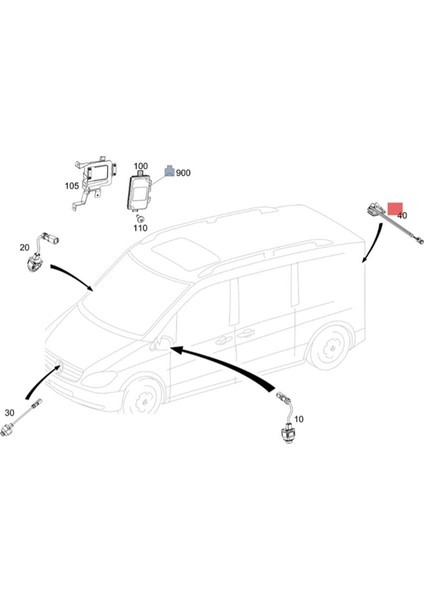 100
900
105
110
40
20
30
10