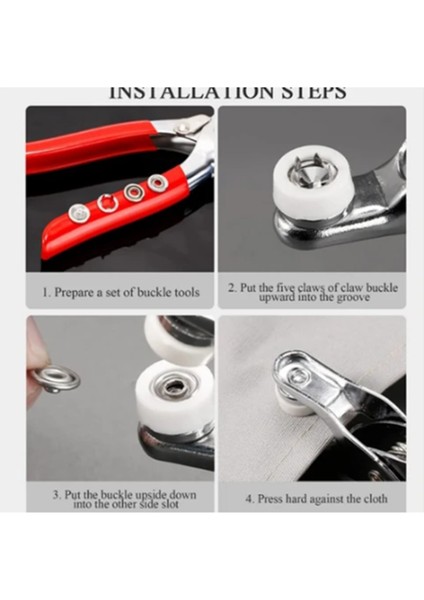 INSTALLATION STEPS

1. Prepare a set of buckle tools

2. Put the five claws of claw buckle upward into the groove

3. Put the buckle upside down into the other side slot

4. Press hard against the cloth