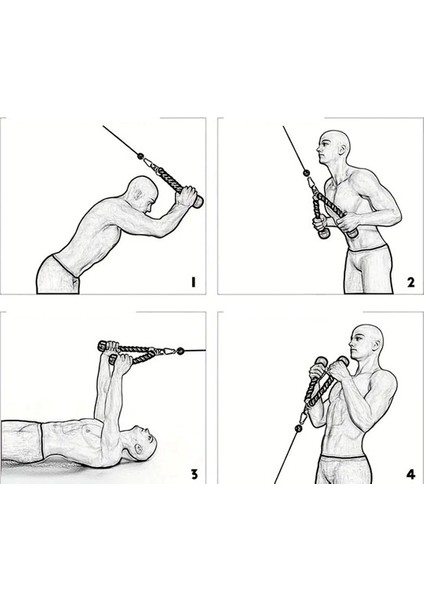 1

2

3

4