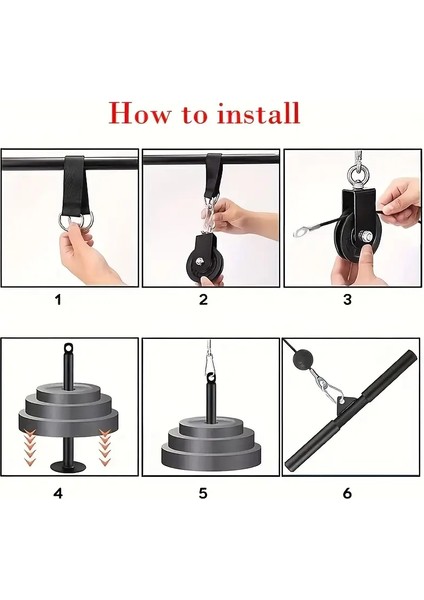 How to install

1

2

3

4

5

6