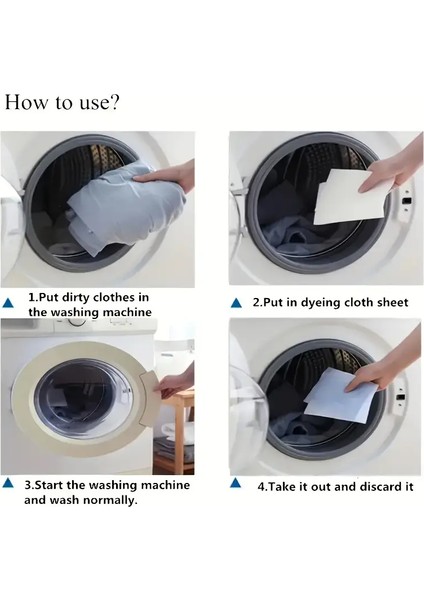 How to use?

▲ 1.Put dirty clothes in the washing machine

▲ 2.Put in dyeing cloth sheet

▲ 3.Start the washing machine and wash normally.

▲ 4.Take it out and discard it