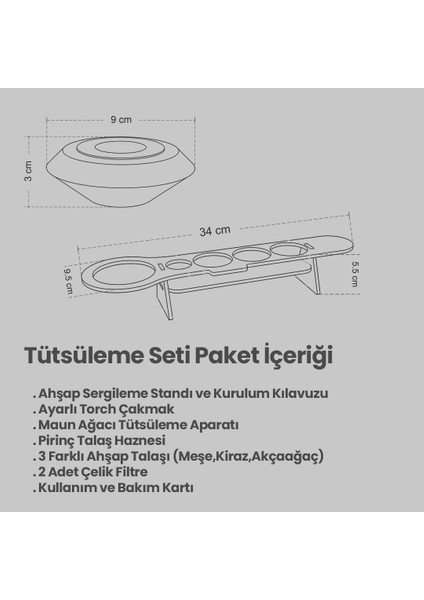 9 cm

3 cm

34 cm

9.5 cm

5.5 cm

Tütsüleme Seti Paket İçeriği

. Ahşap Sergileme Standı ve Kurulum Kılavuzu
. Ayarlı Torch Çakmak
. Maun Ağacı Tütsüleme Aparatı
. Pirinç Talaş Haznesi
. 3 Farklı Ahşap Talaşı (Meşe,Kiraz,Akçaağaç)
. 2 Adet Çelik Filtre
. Kullanım ve Bakım Kartı