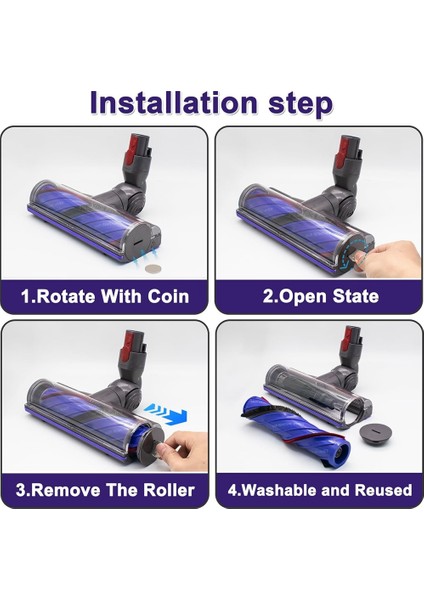 Installation step

1.Rotate With Coin

2.Open State

3.Remove The Roller

4.Washable and Reused