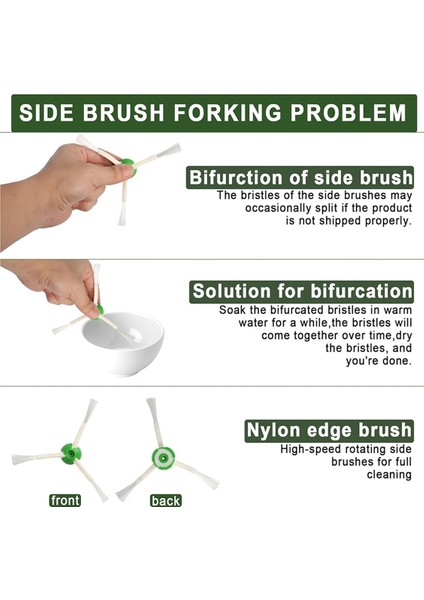 SIDE BRUSH FORKING PROBLEM

Bifurction of side brush
The bristles of the side brushes may occasionally split if the product is not shipped properly.

Solution for bifurcation
Soak the bifurcated bristles in warm water for a while,the bristles will come together over time,dry the bristles, and you're done.

Nylon edge brush
High-speed rotating side brushes for full cleaning

front

back