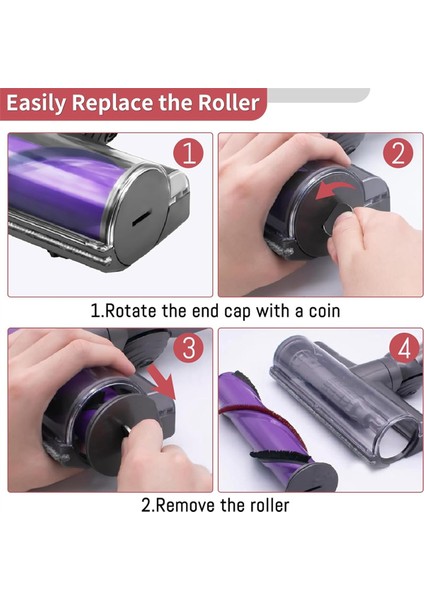 Easily Replace the Roller

1

2

1.Rotate the end cap with a coin

3

4

2.Remove the roller