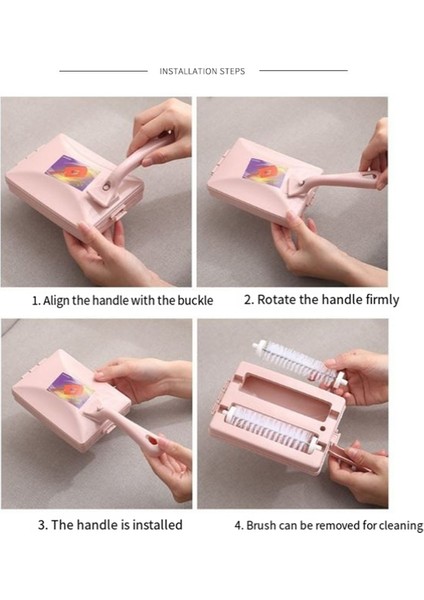 INSTALLATION STEPS

1. Align the handle with the buckle

2. Rotate the handle firmly

3. The handle is installed

4. Brush can be removed for cleaning